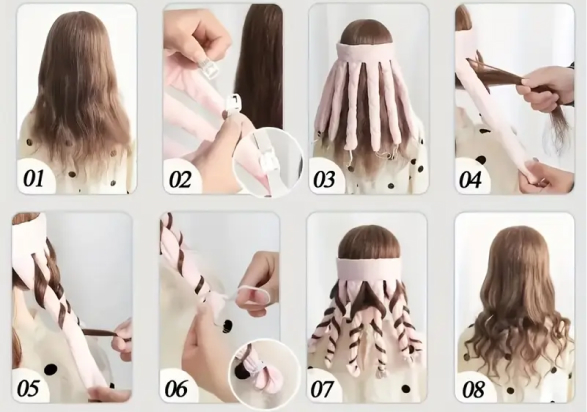 01

02

03

04

05

06

07

08